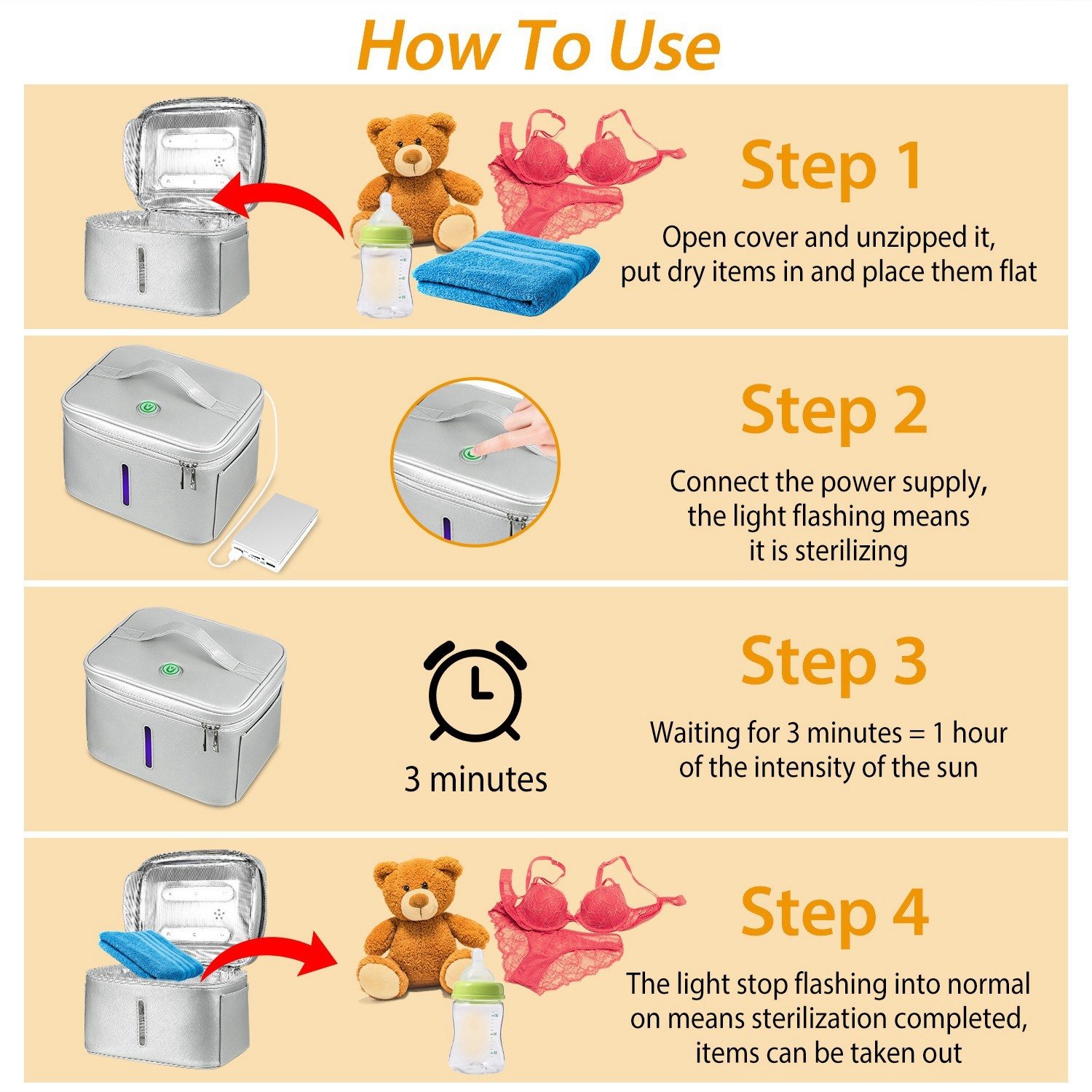 How To Use

Step 1

Open cover and unzipped it, put dry items in and place them flat

Step 2

Connect the power supply, the light flashing means it is sterilizing

3 minutes

Step 3

Waiting for 3 minutes = 1 hour of the intensity of the sun

Step 4

The light stop flashing into normal on means sterilization completed, items can be taken out